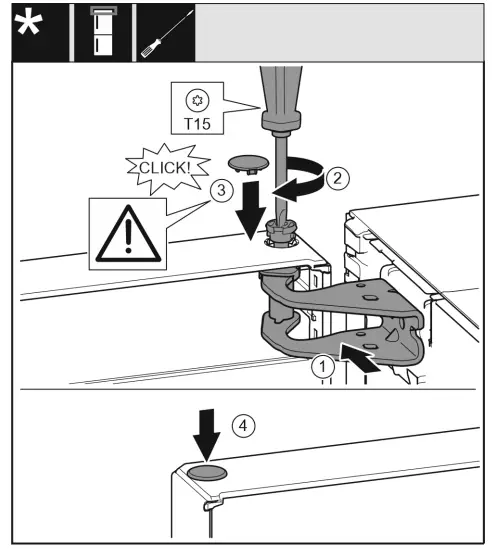 *

T15

CLICK!

2

3

1

4