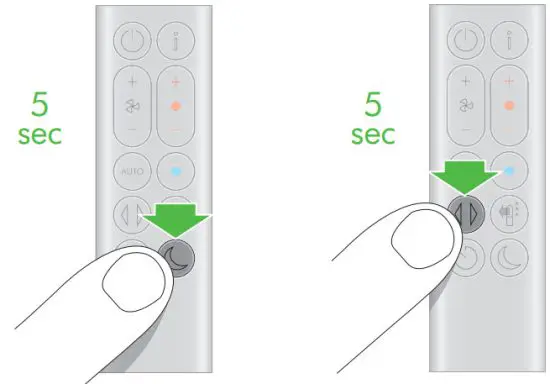 5
sec

AUTO

5
sec