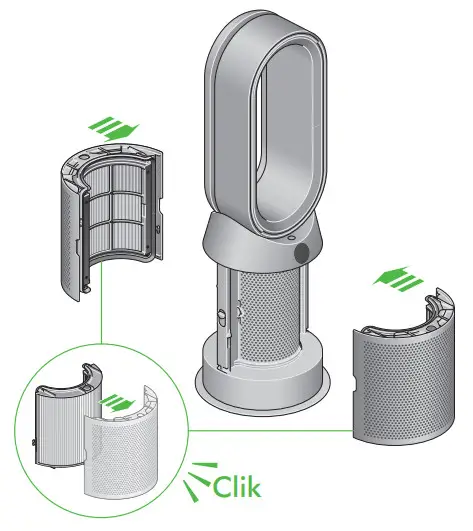 Clik