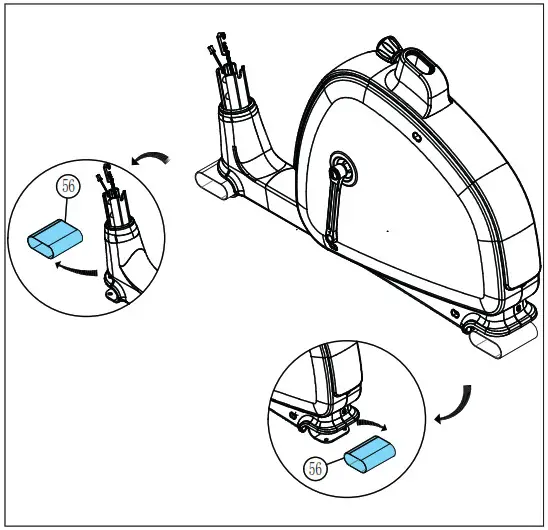 56

56