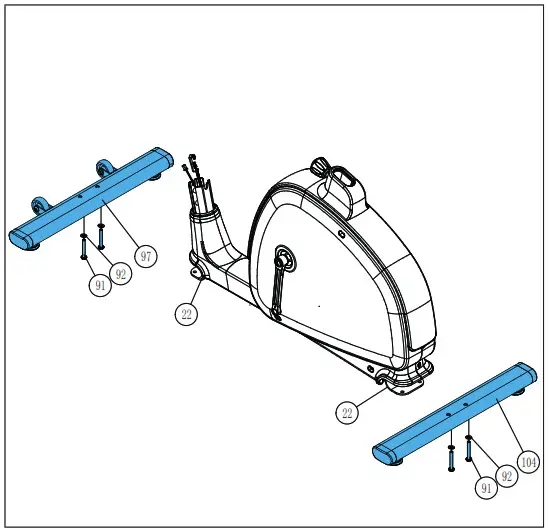 97
92
91
22
22
104
92
91