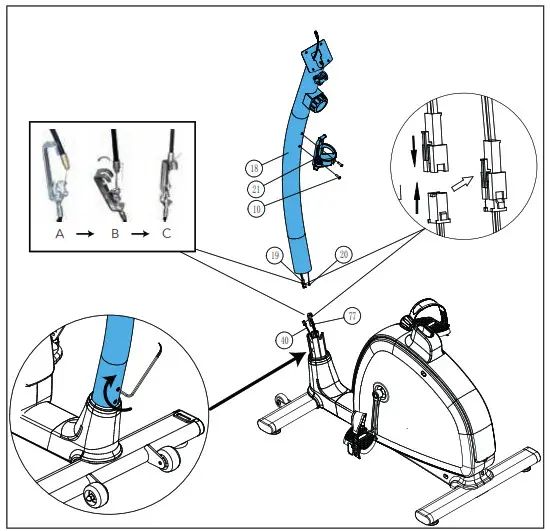 A → B → C

18

21

10

19

20

77

40