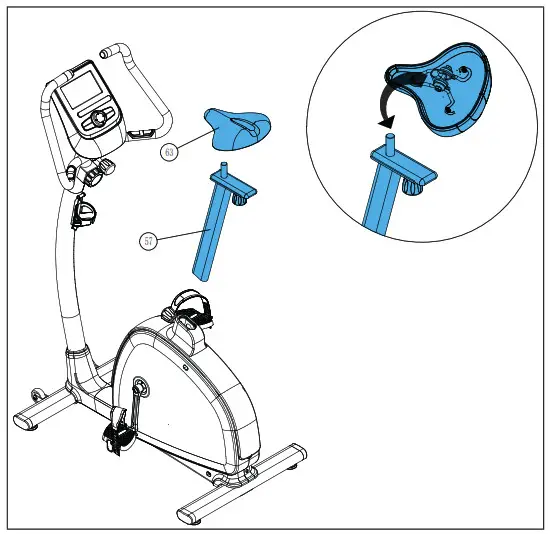 63

57