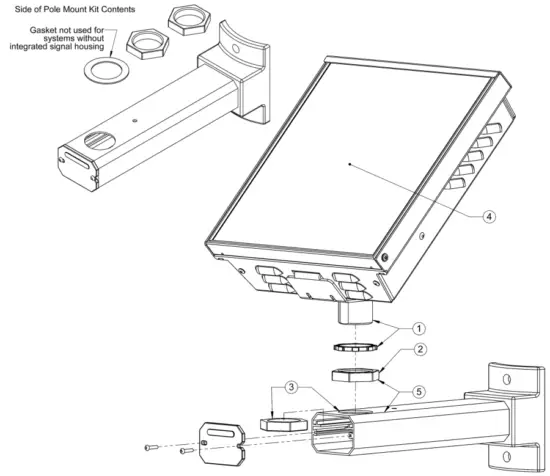 Side of Pole Mount Kit Contents

Gasket not used for systems without integrated signal housing

4

1

2

3

5