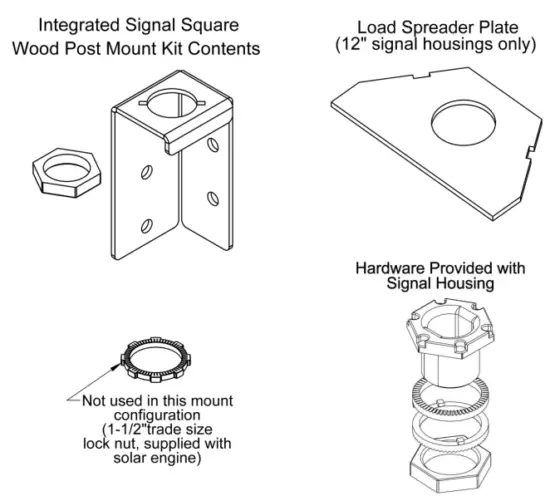 Integrated Signal Square
Wood Post Mount Kit Contents

Load Spreader Plate
(12" signal housings only)

Hardware Provided with
Signal Housing

Not used in this mount configuration (1-1/2"trade size lock nut, supplied with solar engine)