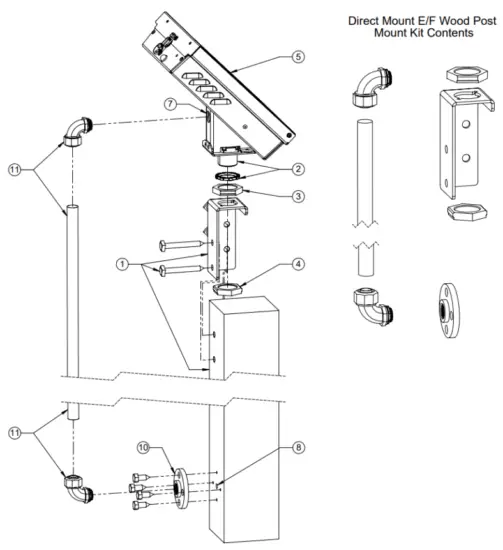 Direct Mount E/F Wood Post Mount Kit Contents

5

7

11

2

3

1

4

11

10

8