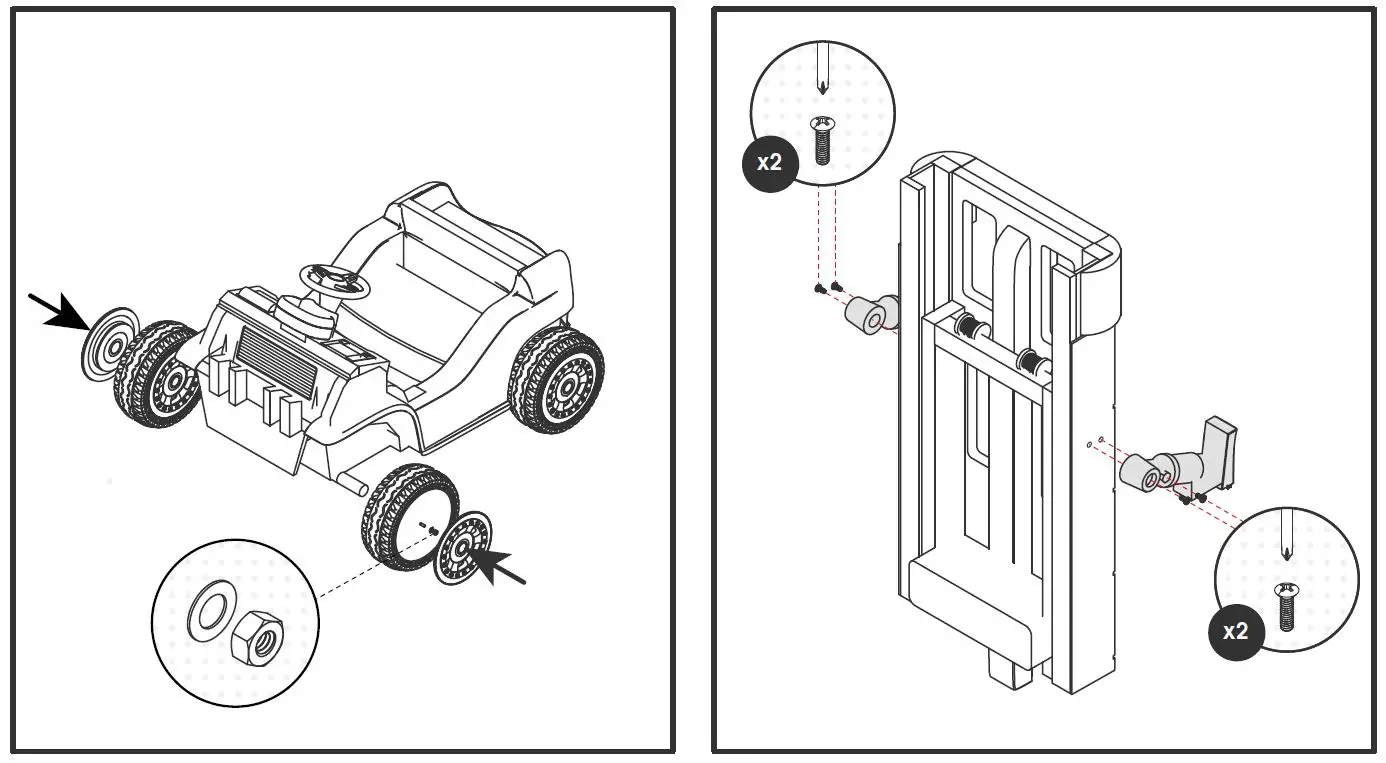 x2

x2