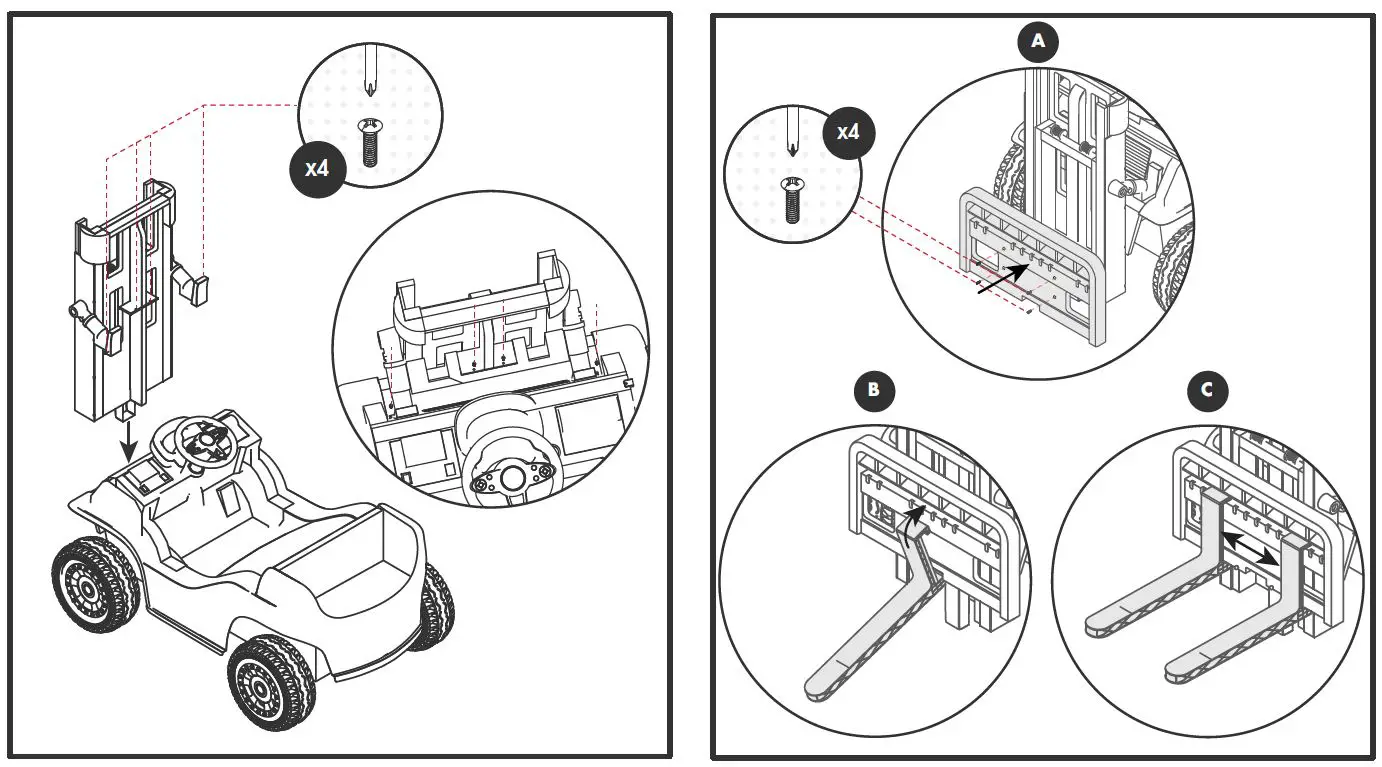 x4

A

x4

B

C