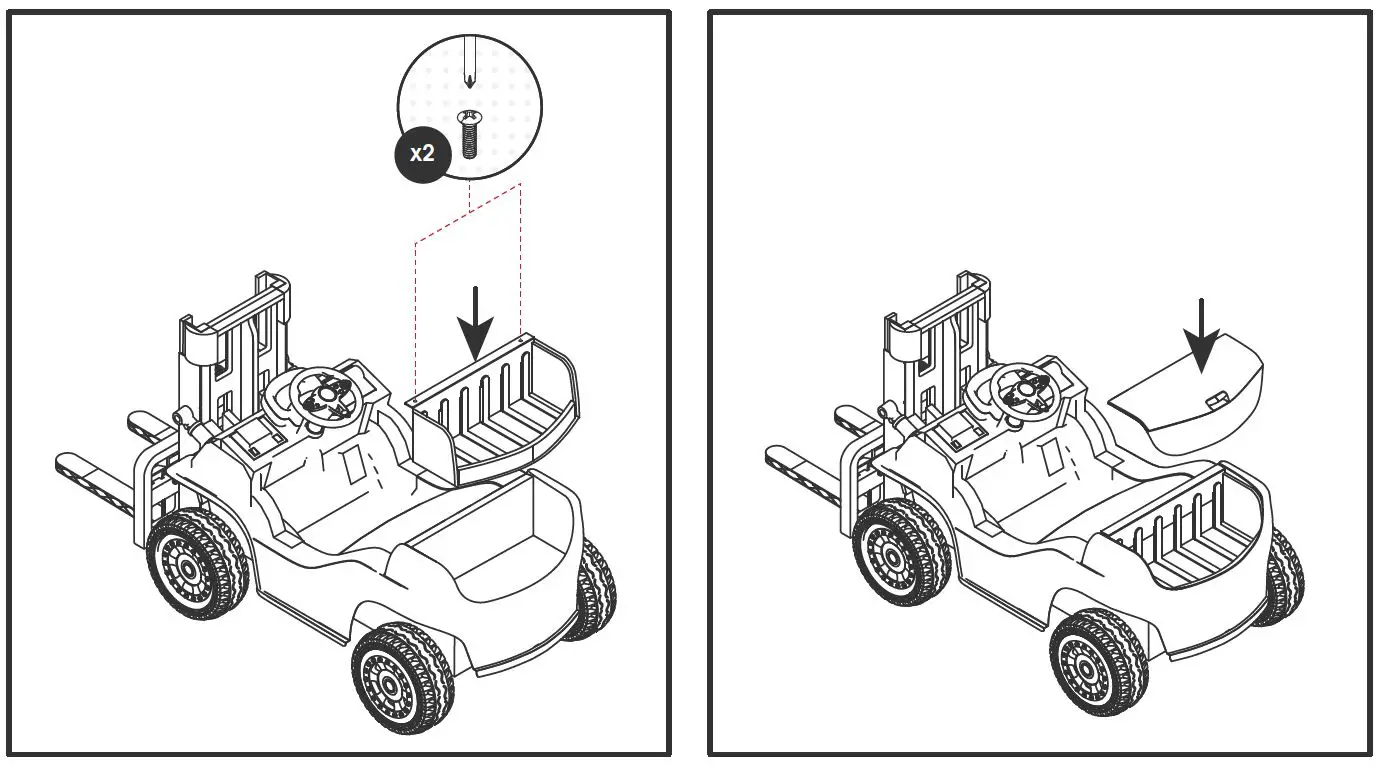 x2