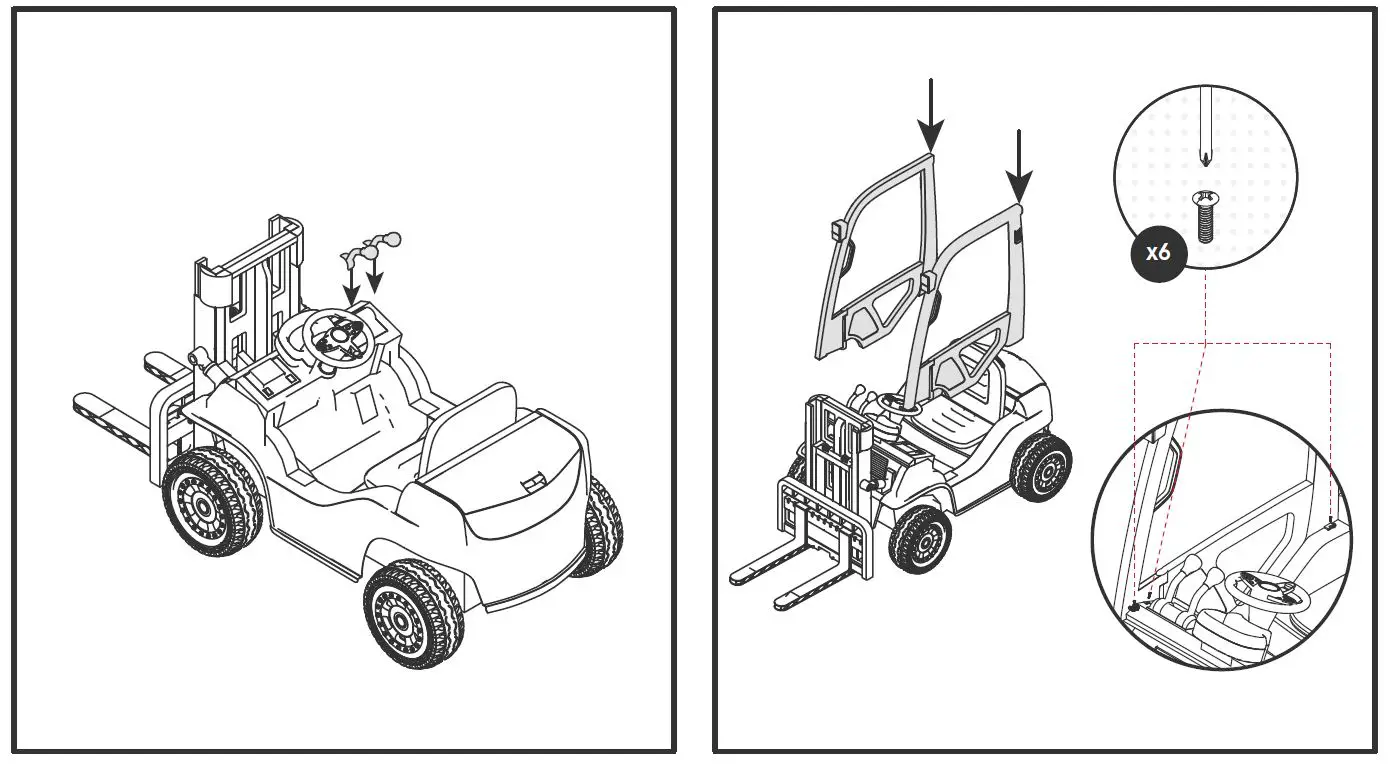 x6