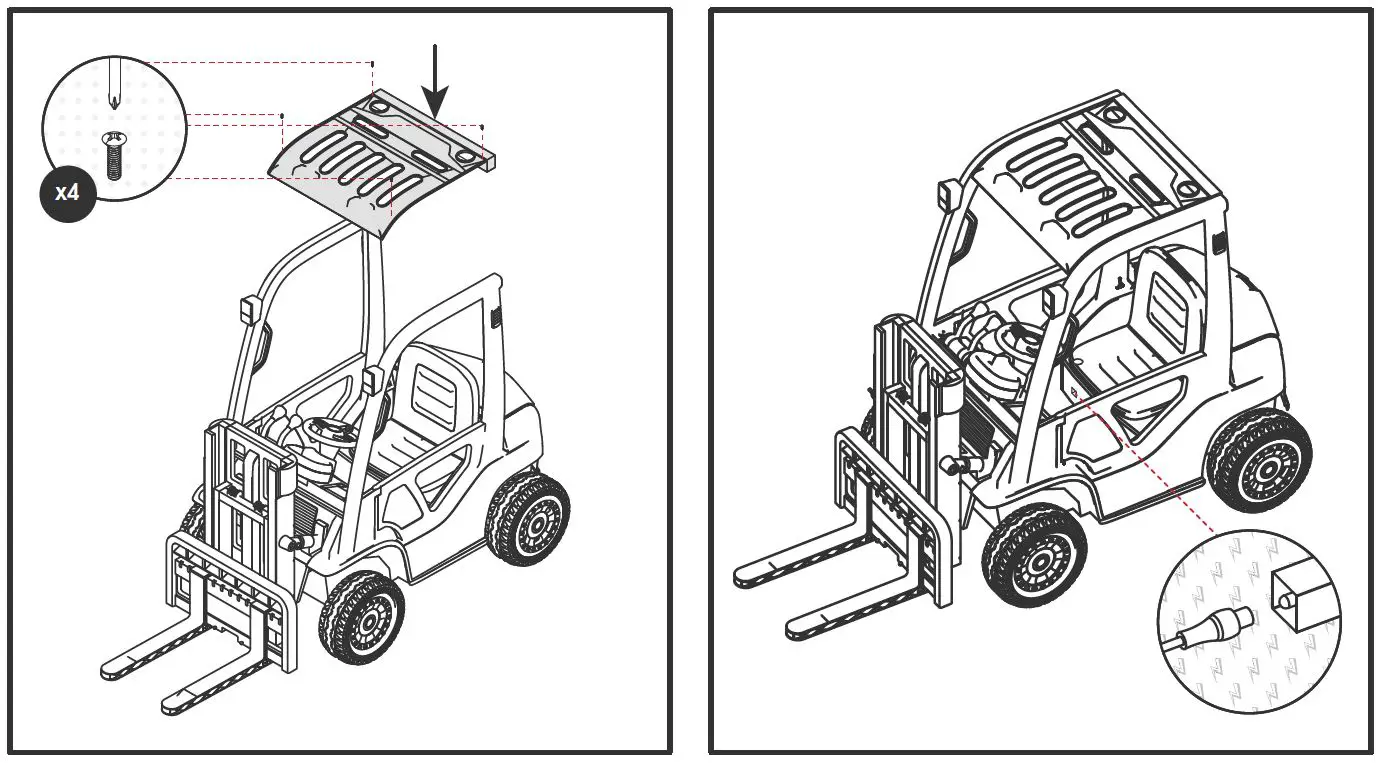 x4