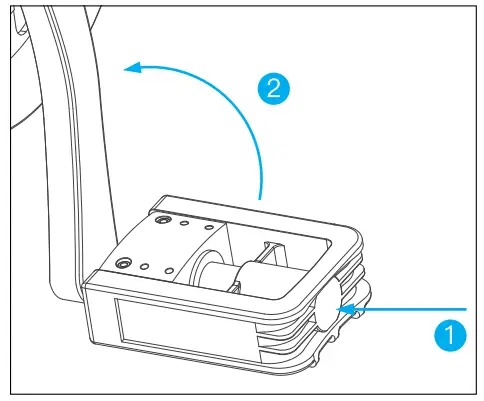 2

1