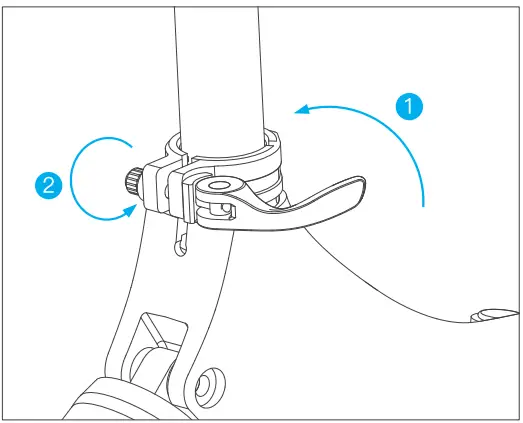 1
2