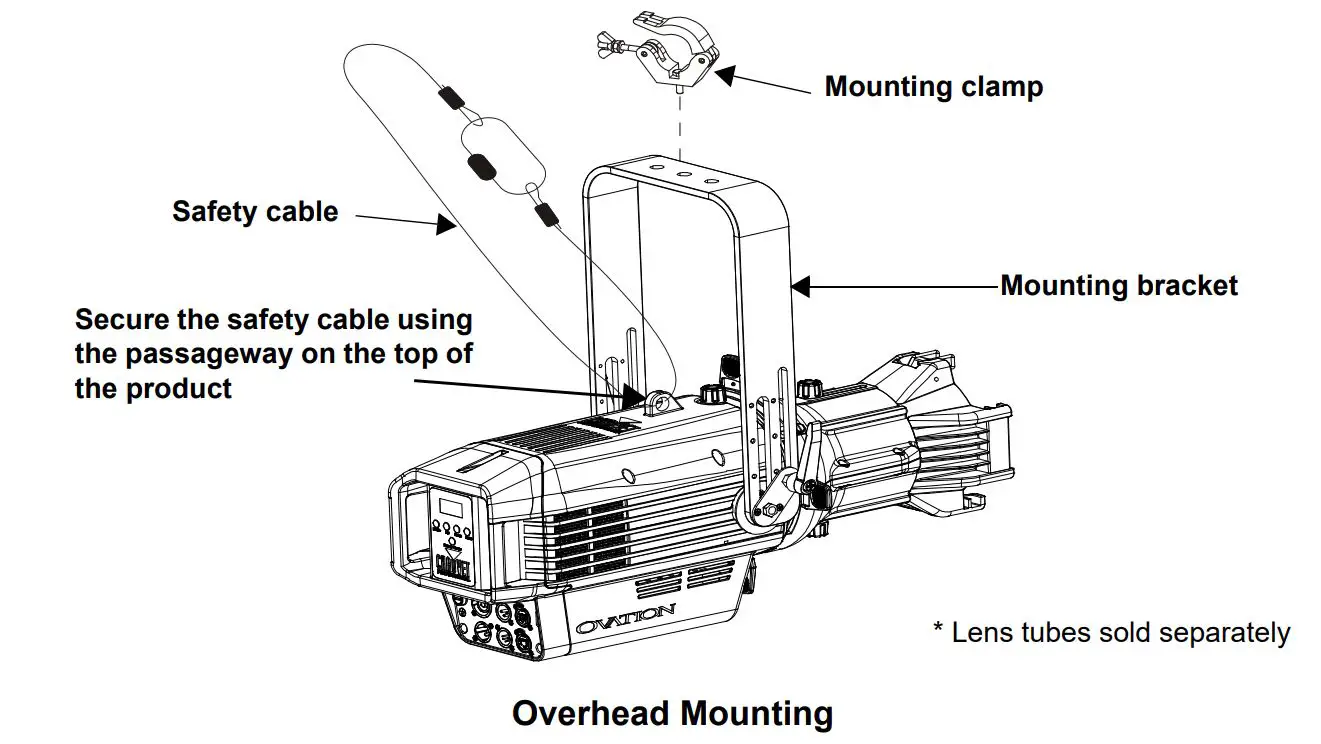 Mounting clamp

Safety cable

Mounting bracket

Secure the safety cable using the passageway on the top of the product

CHAUVET

OVATION

* Lens tubes sold separately

Overhead Mounting