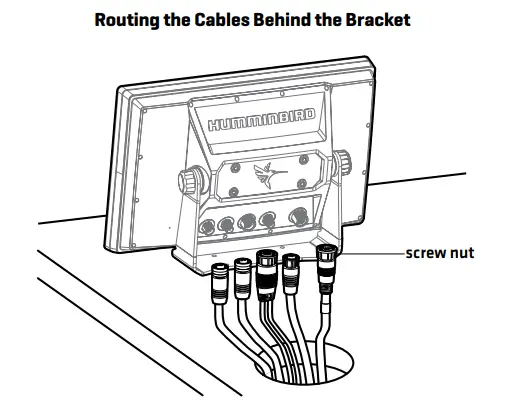 Routing the Cables Behind the Bracket

HUMMINBIRD

screw nut