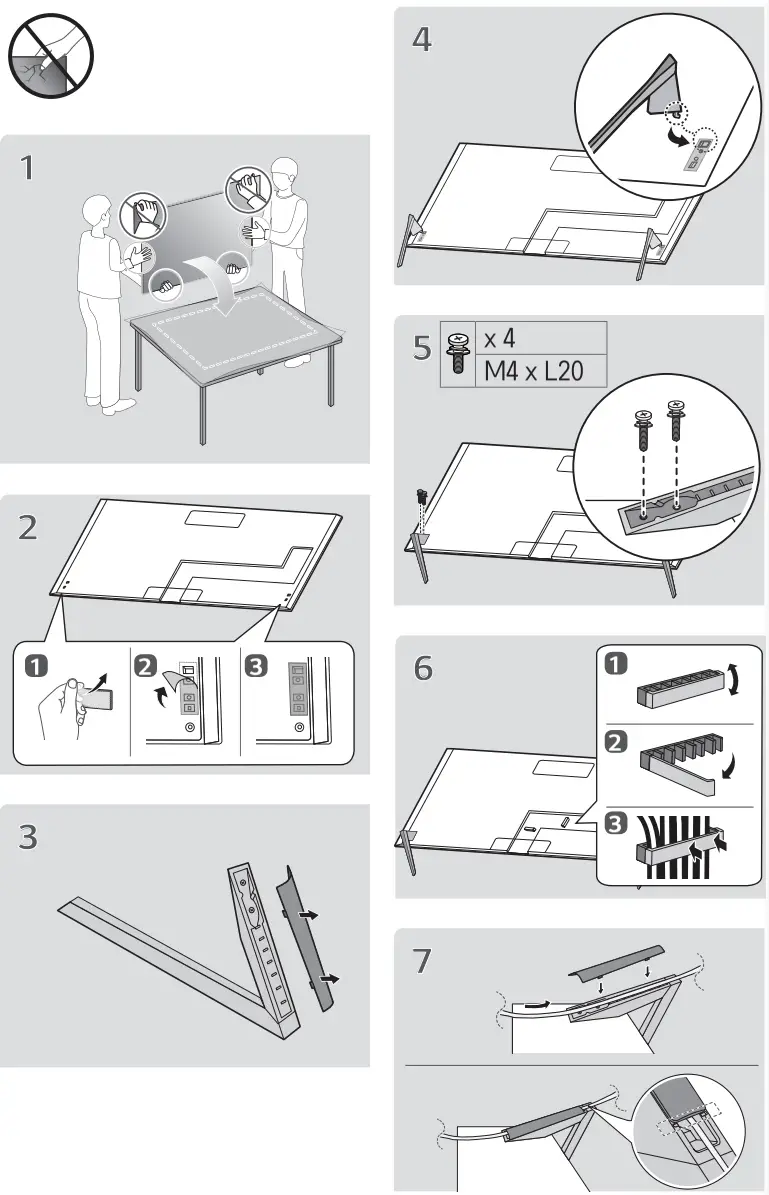 1

2

1 2 3

3

4

5 x 4
M4 x L20

6

1

2

3

7