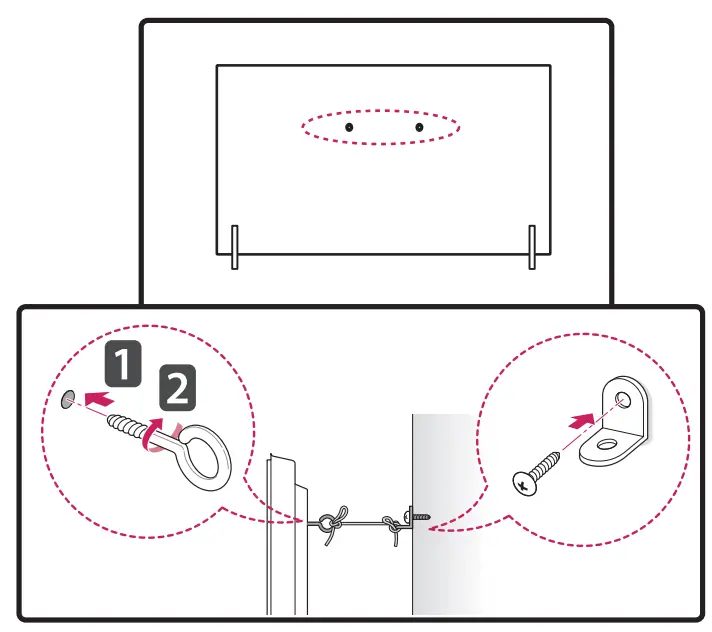 1
2