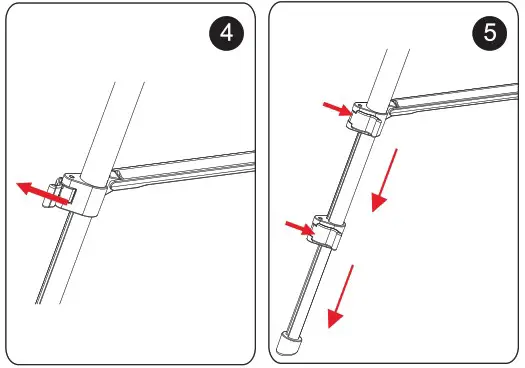 4

5