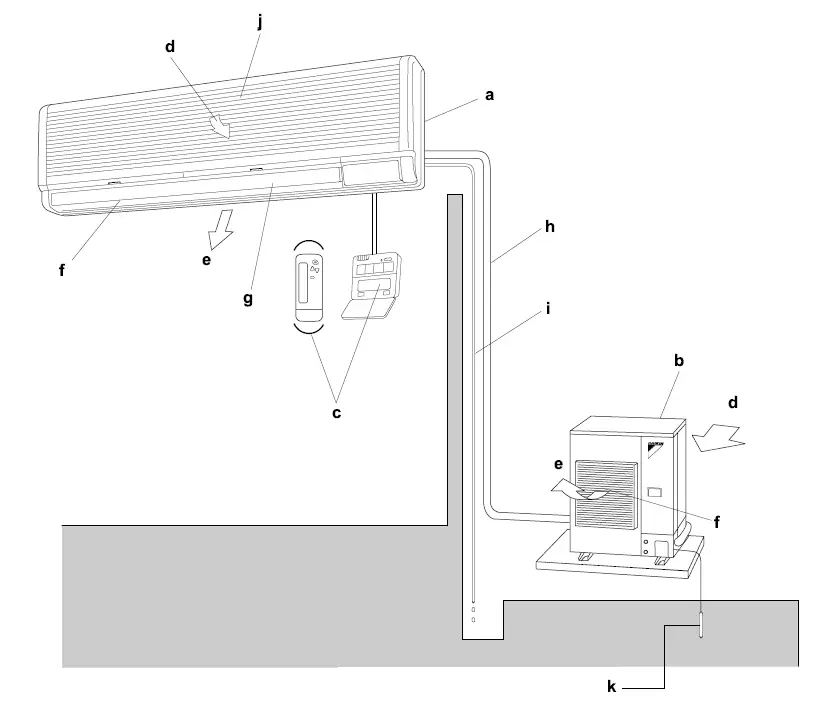 j
d
a
f
e
g
h
i
c
b
d
e
f
k