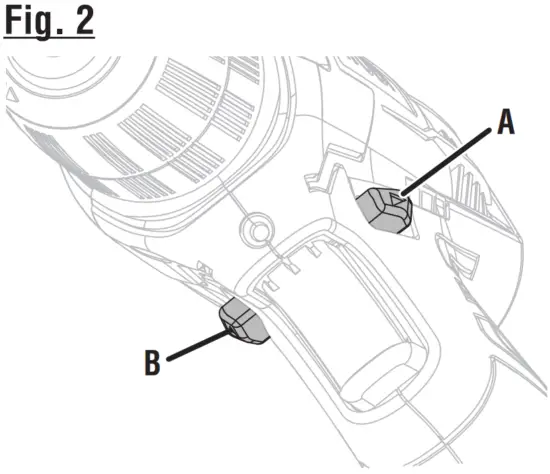 Fig. 2

A

B