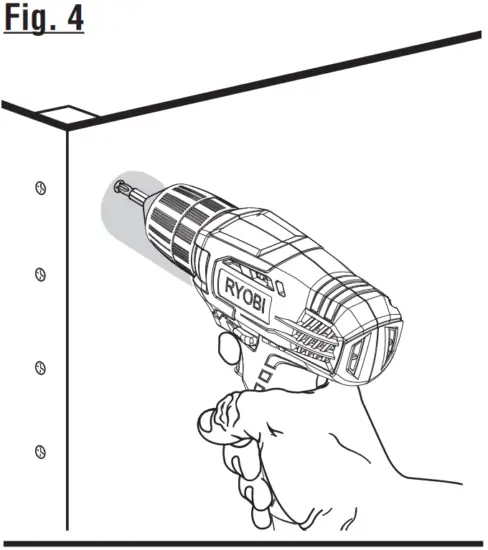 Fig. 4

RYOBI