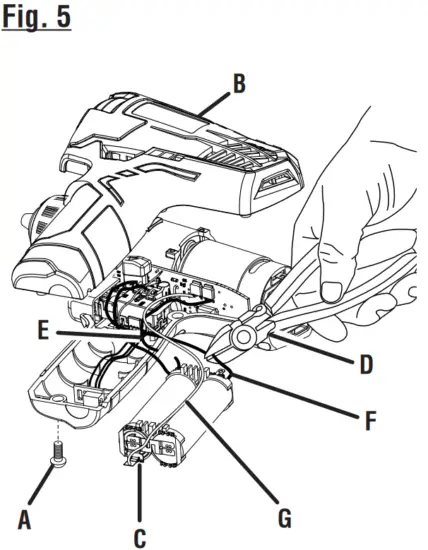 Fig. 5

B

E

D

F

A

C

G