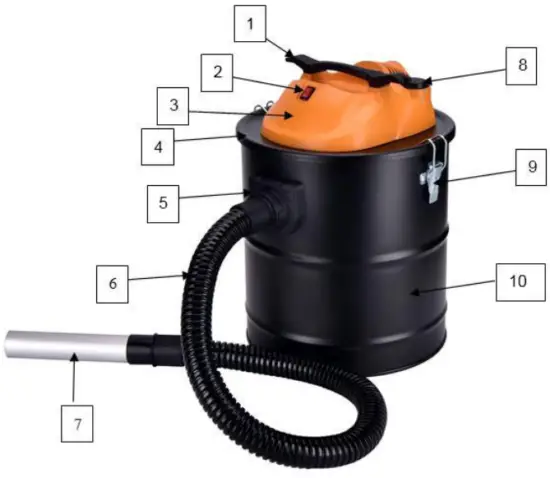 1
2
3
4
5
6
7
8
9
10