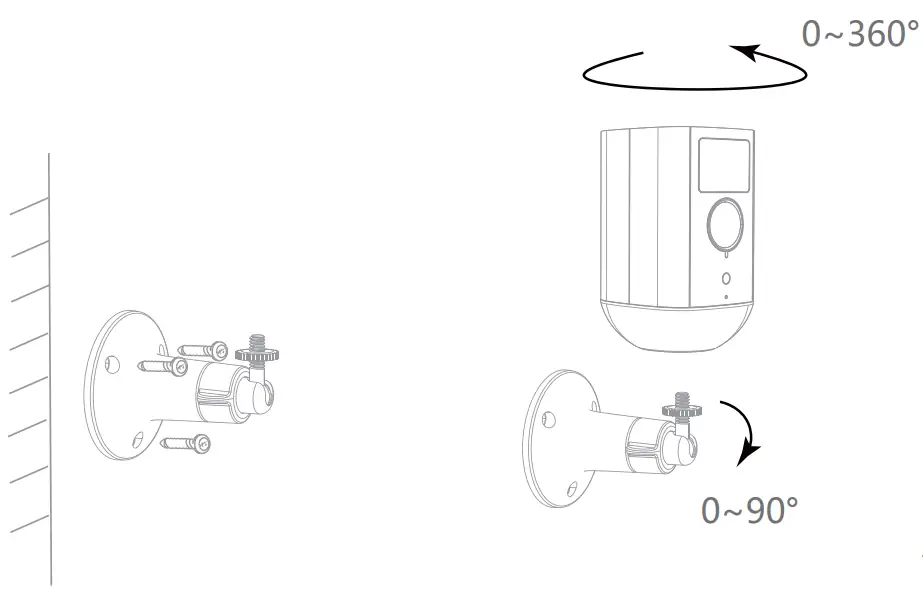 0~360°

0~90°