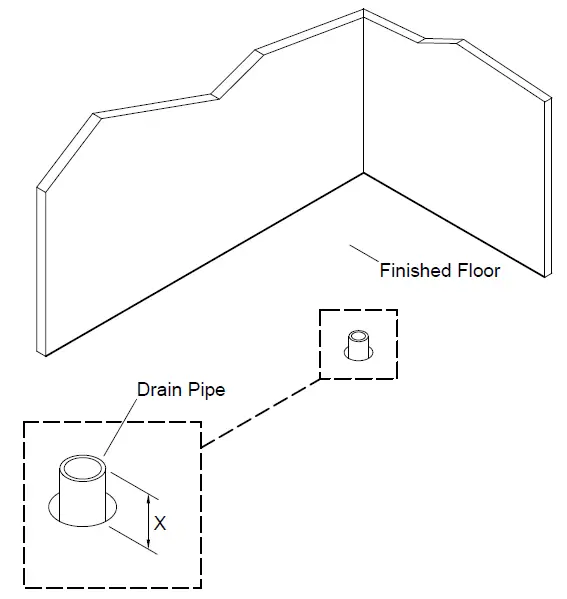 Finished Floor

Drain Pipe

X