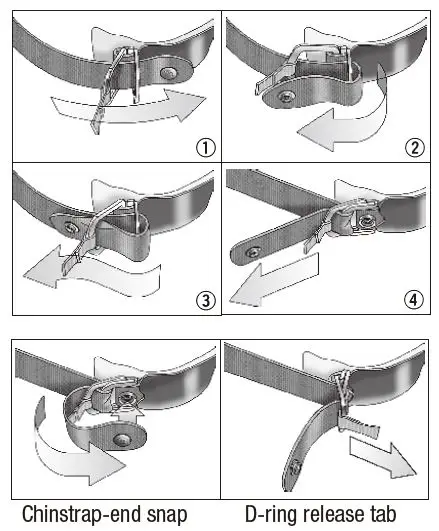 ①

②

③

④

Chinstrap-end snap

D-ring release tab