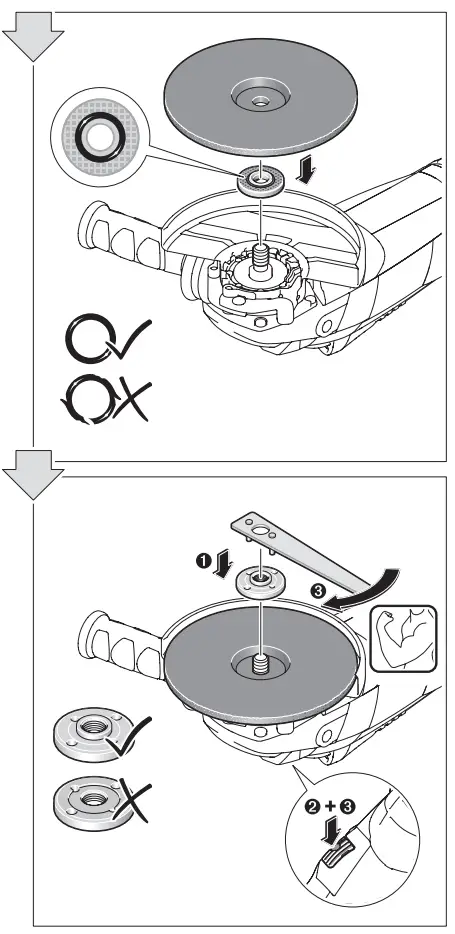 ❶
❸
❷ + ❸