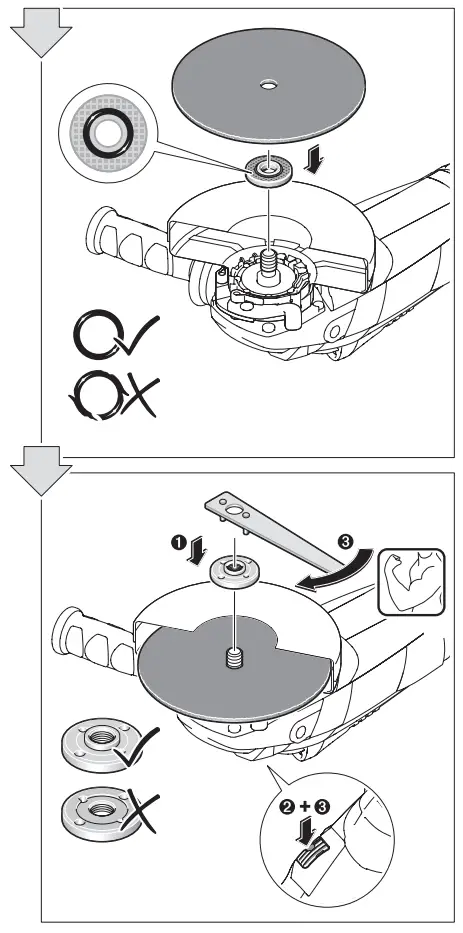 ❶ ❸ ❷ + ❸