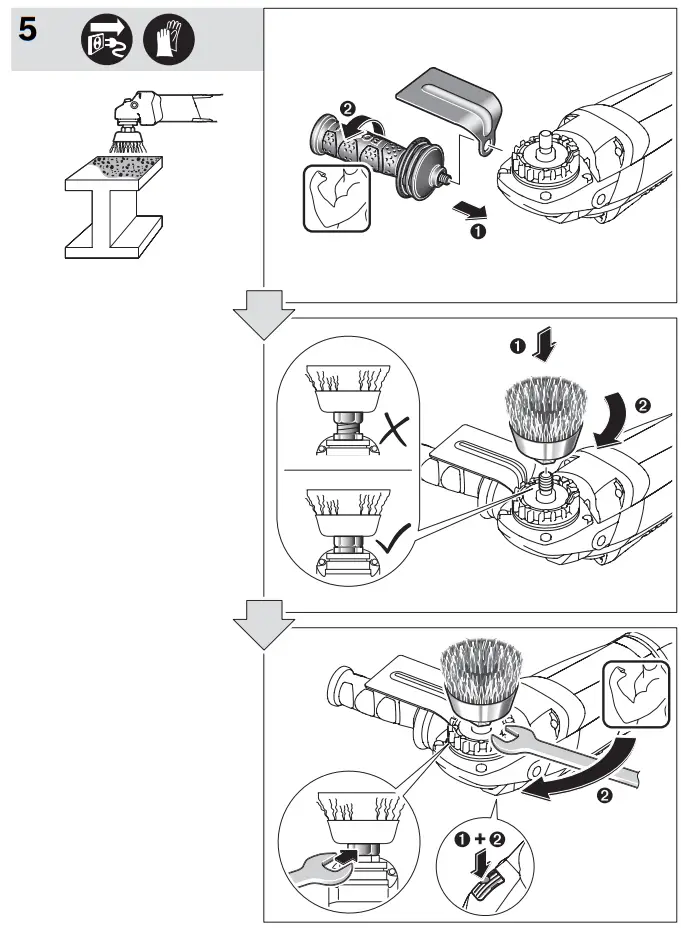 5

❷
❶

❶
❷

❷
❶ + ❷