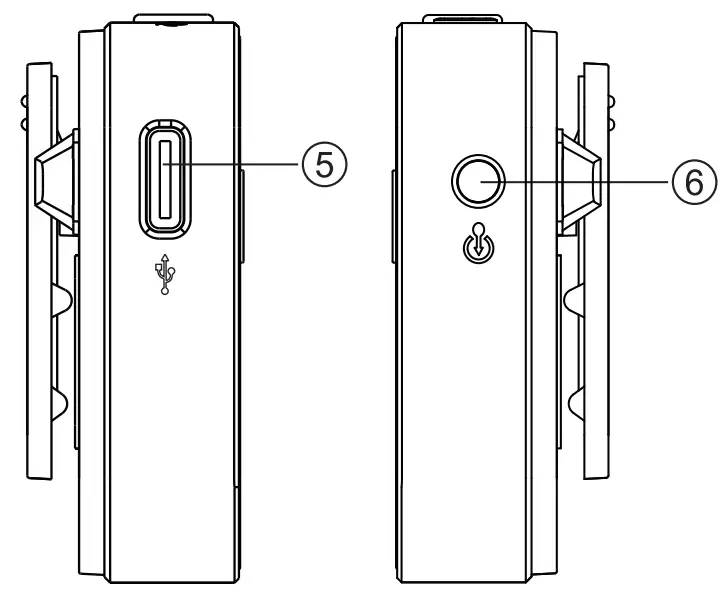 ⑤
⑥