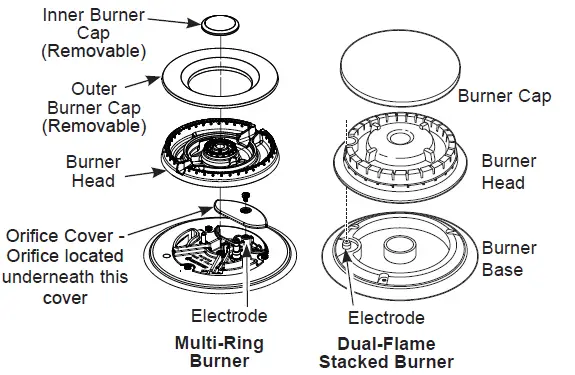 Inner Burner Cap (Removable)

Outer Burner Cap (Removable)

Burner Head

Orifice Cover - Orifice located underneath this cover

Electrode

Multi-Ring Burner

Burner Cap

Burner Head

Burner Base

Electrode

Dual-Flame Stacked Burner