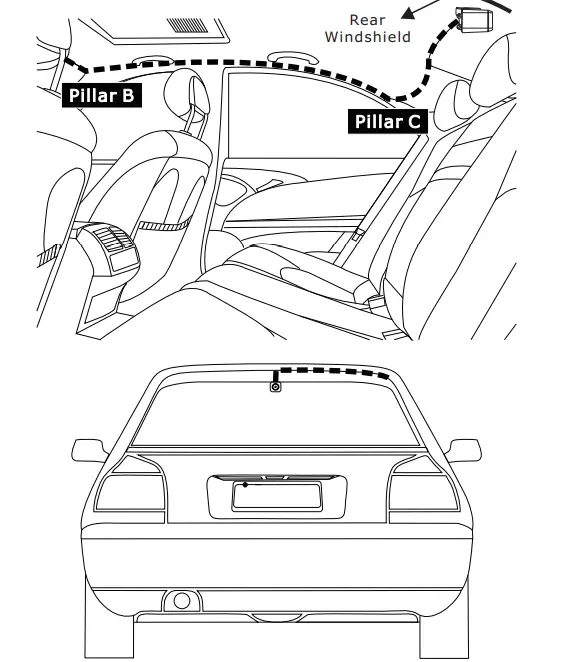 Rear Windshield

Pillar B

Pillar C