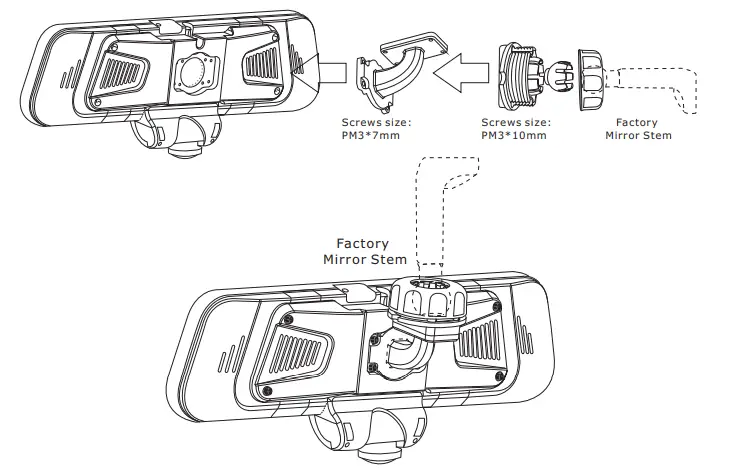 Screws size:
PM3*7mm

Screws size:
PM3*10mm

Factory
Mirror Stem

Factory
Mirror Stem