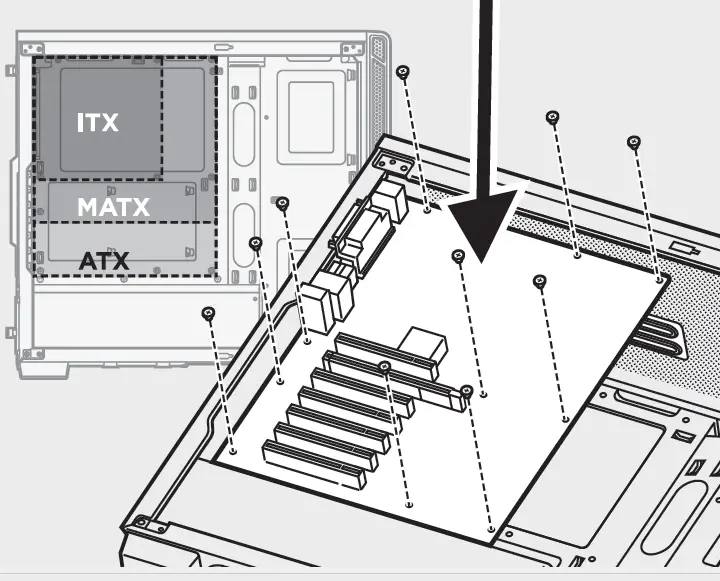 ITX
MATX
ATX