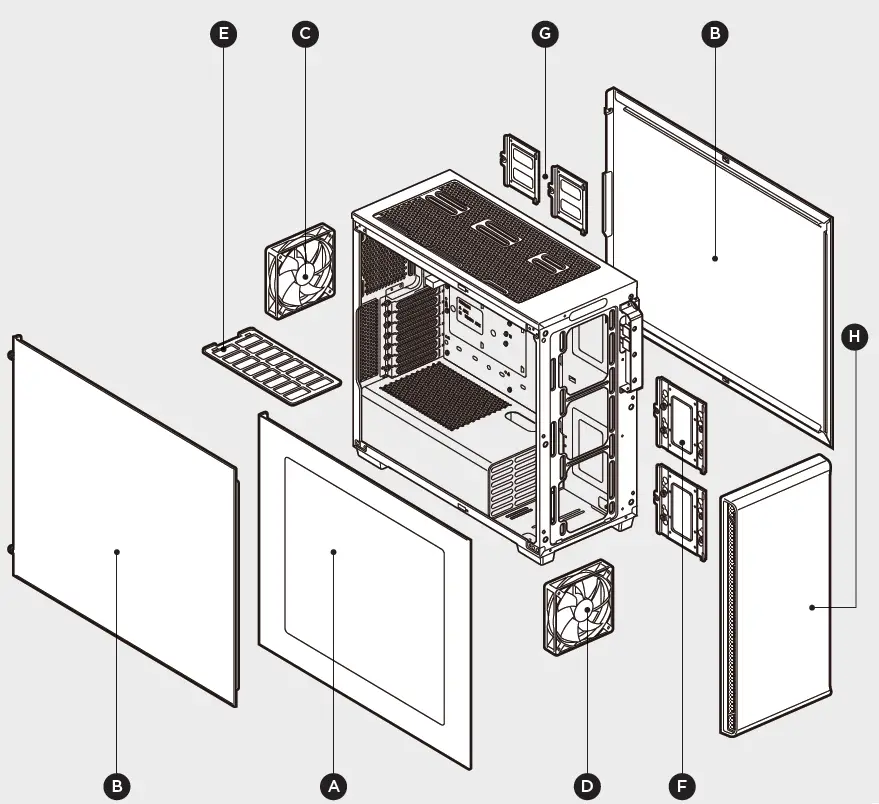 E C G B H B A D F