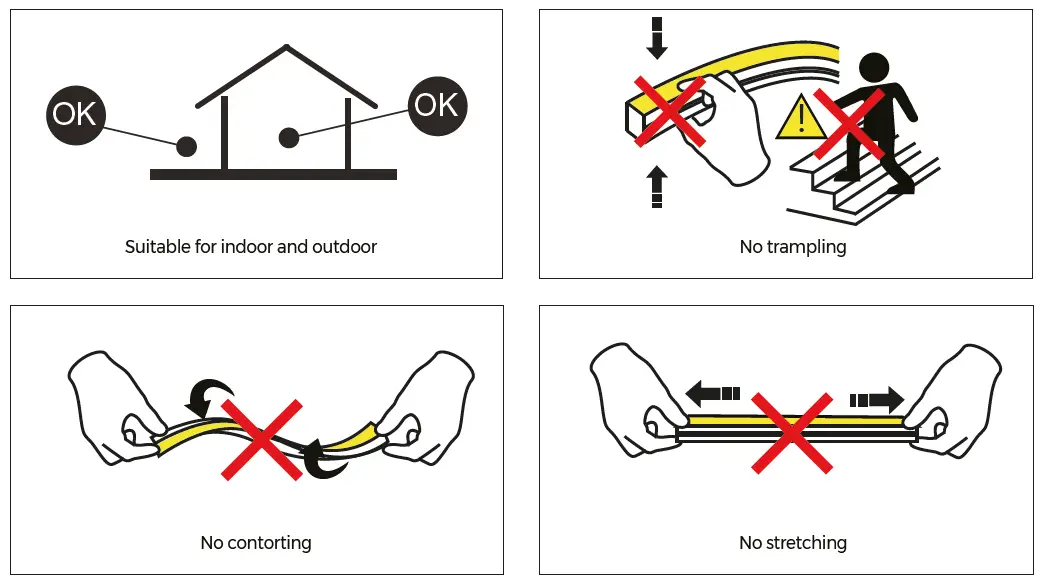 OK
OK
Suitable for indoor and outdoor

No trampling

No contorting

No stretching