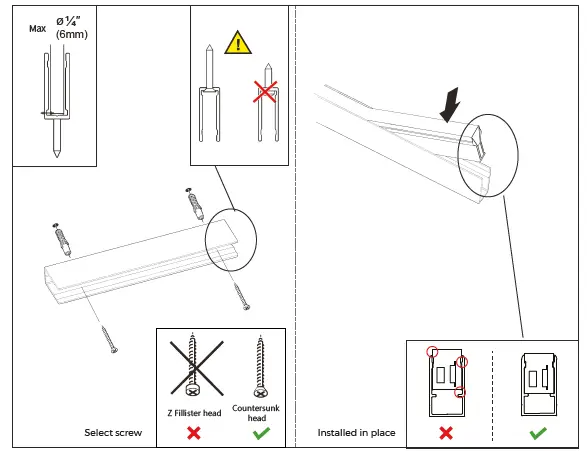 Max ø¼"
(6mm)

Z Fillister head

Countersunk head

Select screw

Installed in place