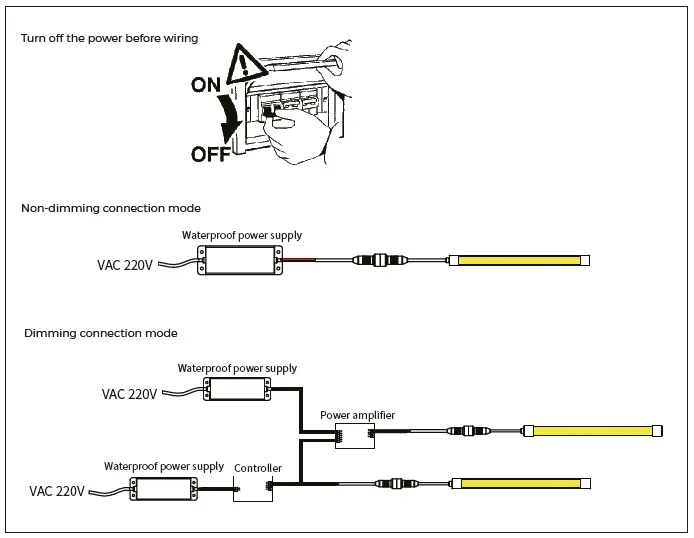 Turn off the power before wiring

ON

OFF

Non-dimming connection mode

Waterproof power supply

VAC 220V

Dimming connection mode

Waterproof power supply

VAC 220V

Power amplifier

Waterproof power supply

Controller

VAC 220V