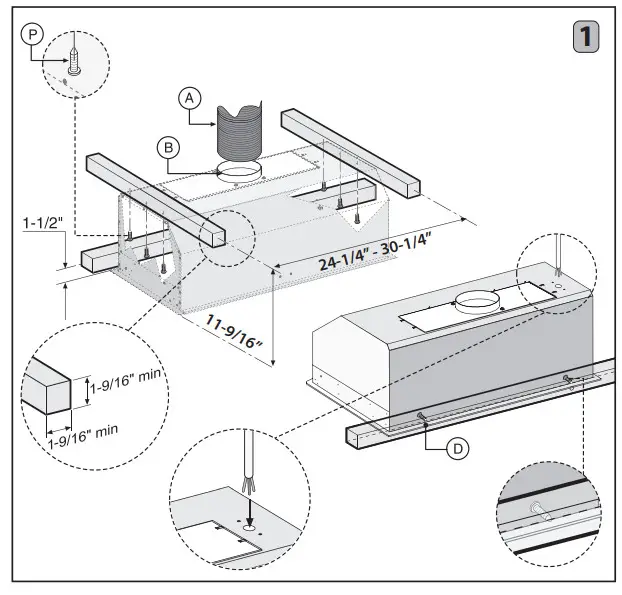 1

P

A

B

1-1/2"

24-1/4" - 30-1/4"

11-9/16"

1-9/16" min

1-9/16" min

D