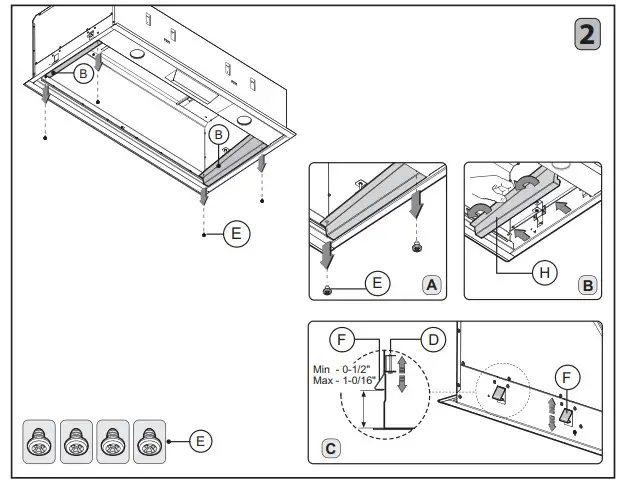 2

B

B

E

E

A

H

B

F

D

Min - 0-1/2"
Max - 1-0/16"

F

C

E