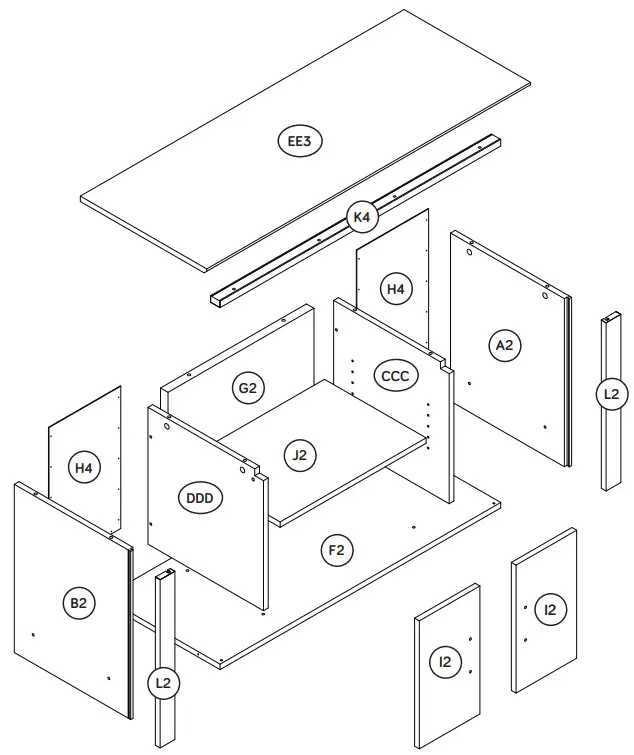 EE3
K4
H4
A2
L2
G2
CCC
J2
H4
DDD
F2
B2
I2
I2
L2