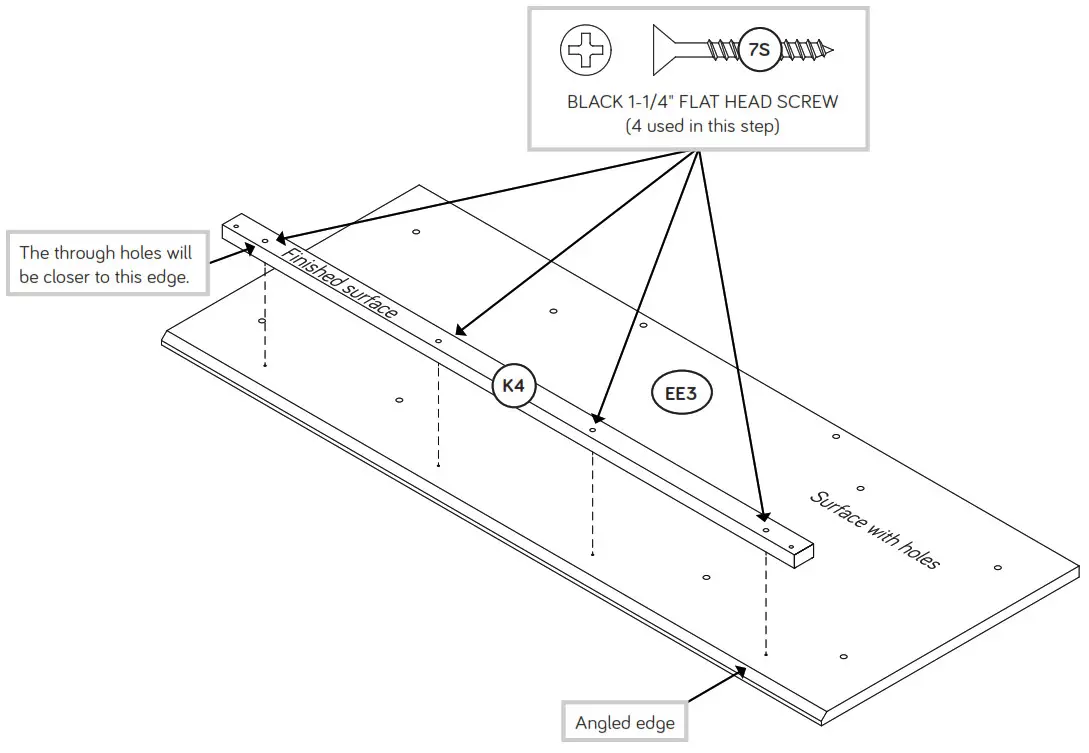 7S

BLACK 1-1/4" FLAT HEAD SCREW
(4 used in this step)

The through holes will be closer to this edge.

Finished surface

K4

EE3

Surface with holes

Angled edge