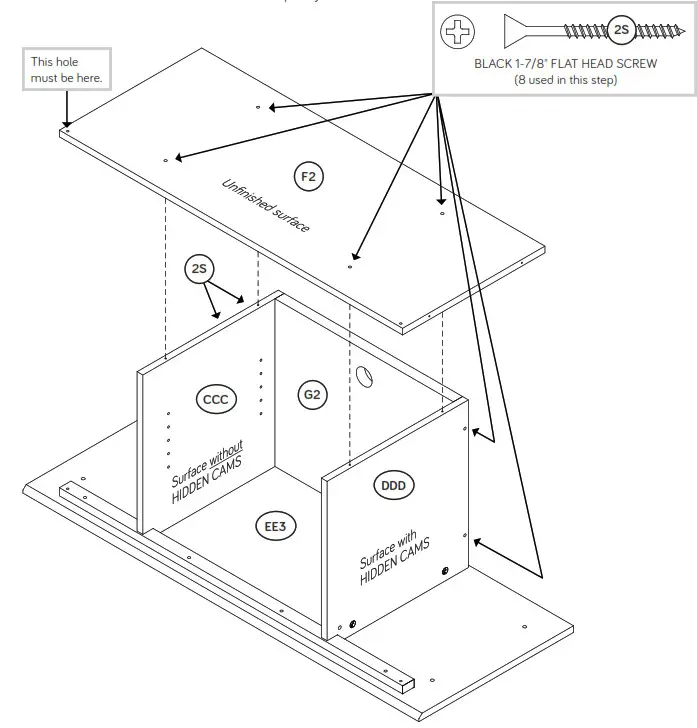 2S

BLACK 1-7/8" FLAT HEAD SCREW
(8 used in this step)

This hole must be here.

F2

Unfinished surface

2S

CCC

G2

Surface without HIDDEN CAMS

DDD

EE3

Surface with HIDDEN CAMS