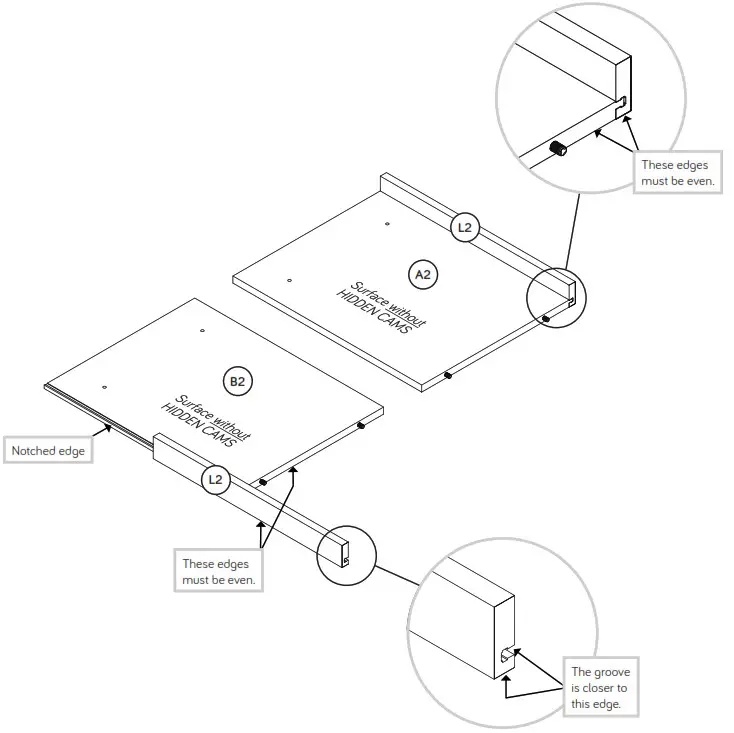 These edges must be even.

L2

A2

Surface without HIDDEN CAMS

B2

Surface without HIDDEN CAMS

Notched edge

L2

These edges must be even.

The groove is closer to this edge.