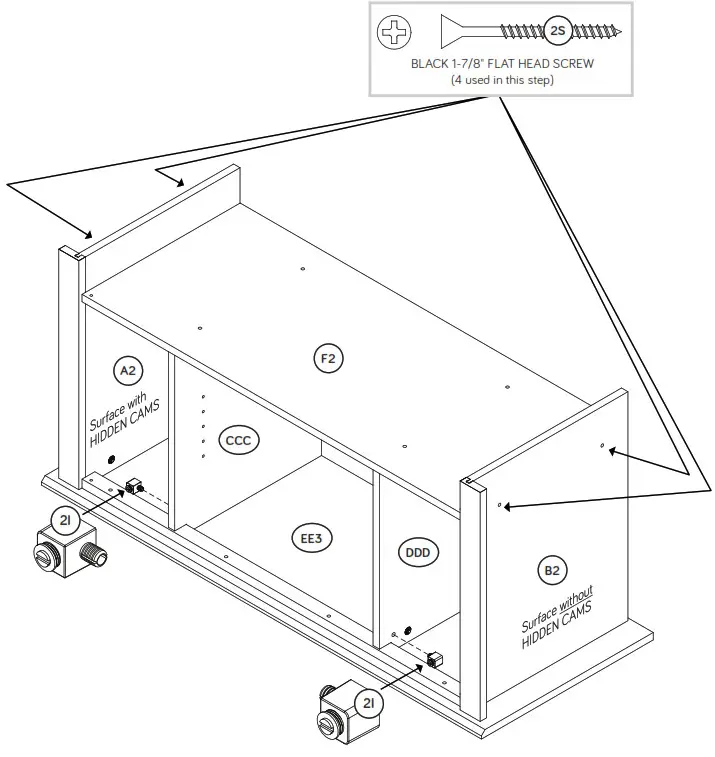 2S

BLACK 1-7/8" FLAT HEAD SCREW
(4 used in this step)

A2

Surface with HIDDEN CAMS

F2

CCC

2I

EE3

DDD

B2

Surface without HIDDEN CAMS

2I