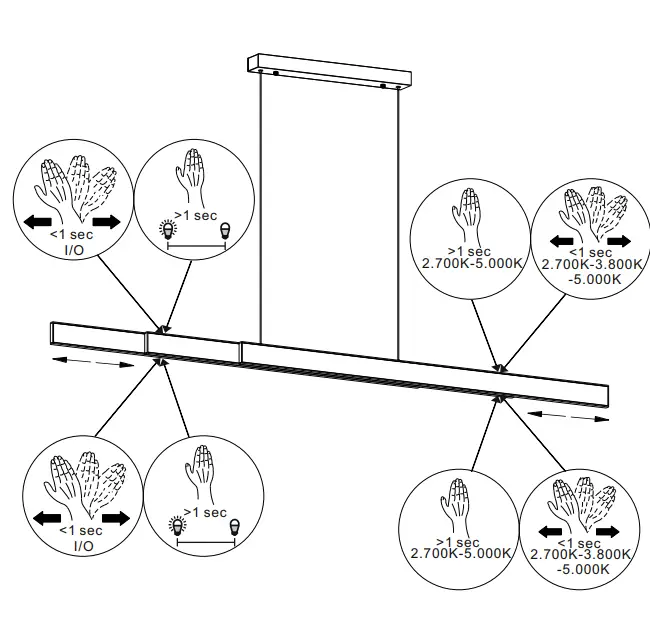 <1 sec
I/O

>1 sec

>1 sec
2.700K-5.000K

<1 sec
2.700K-3.800K
-5.000K

<1 sec
I/O

>1 sec

>1 sec
2.700K-5.000K

<1 sec
2.700K-3.800K
-5.000K